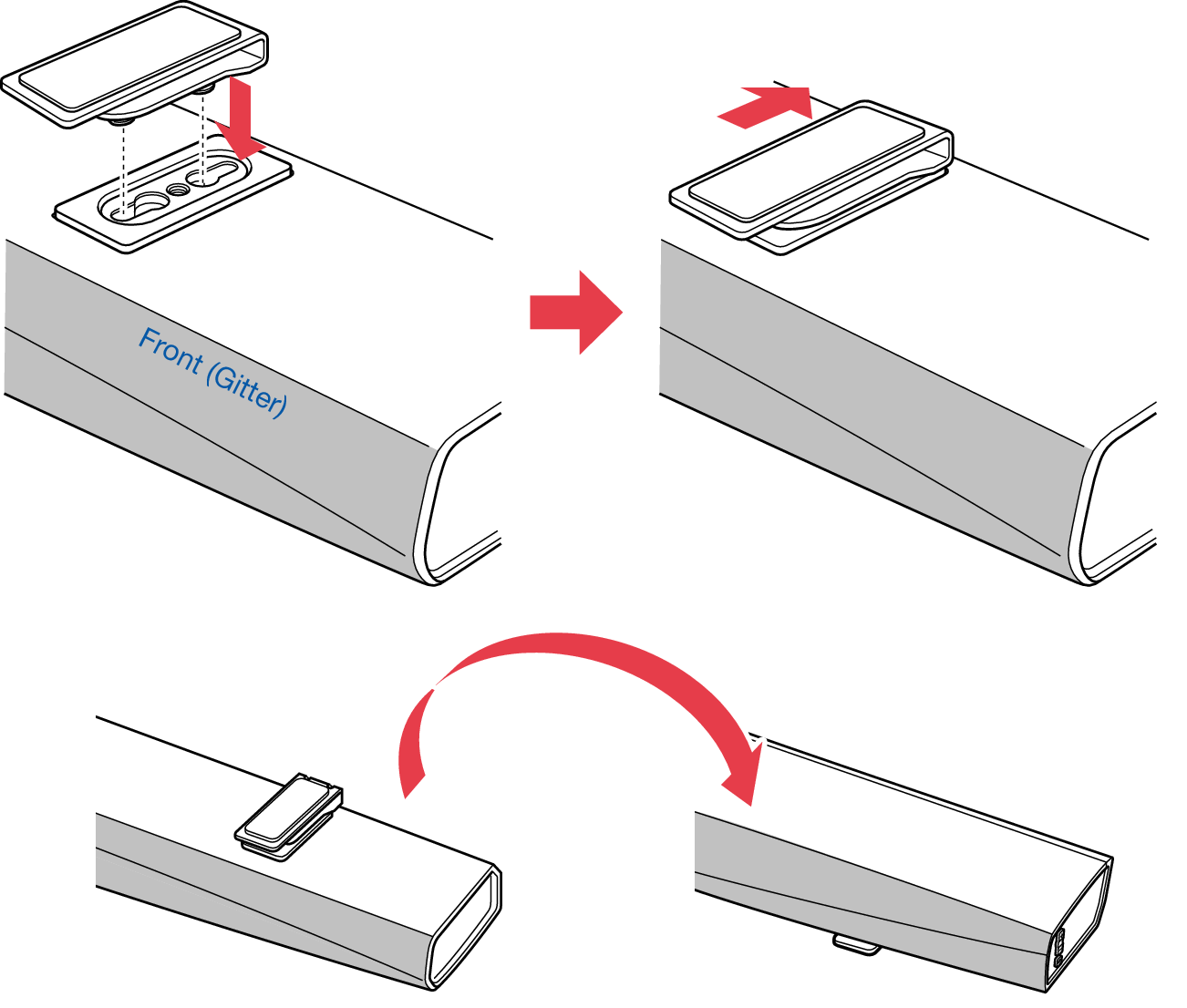 Front (Gitter)